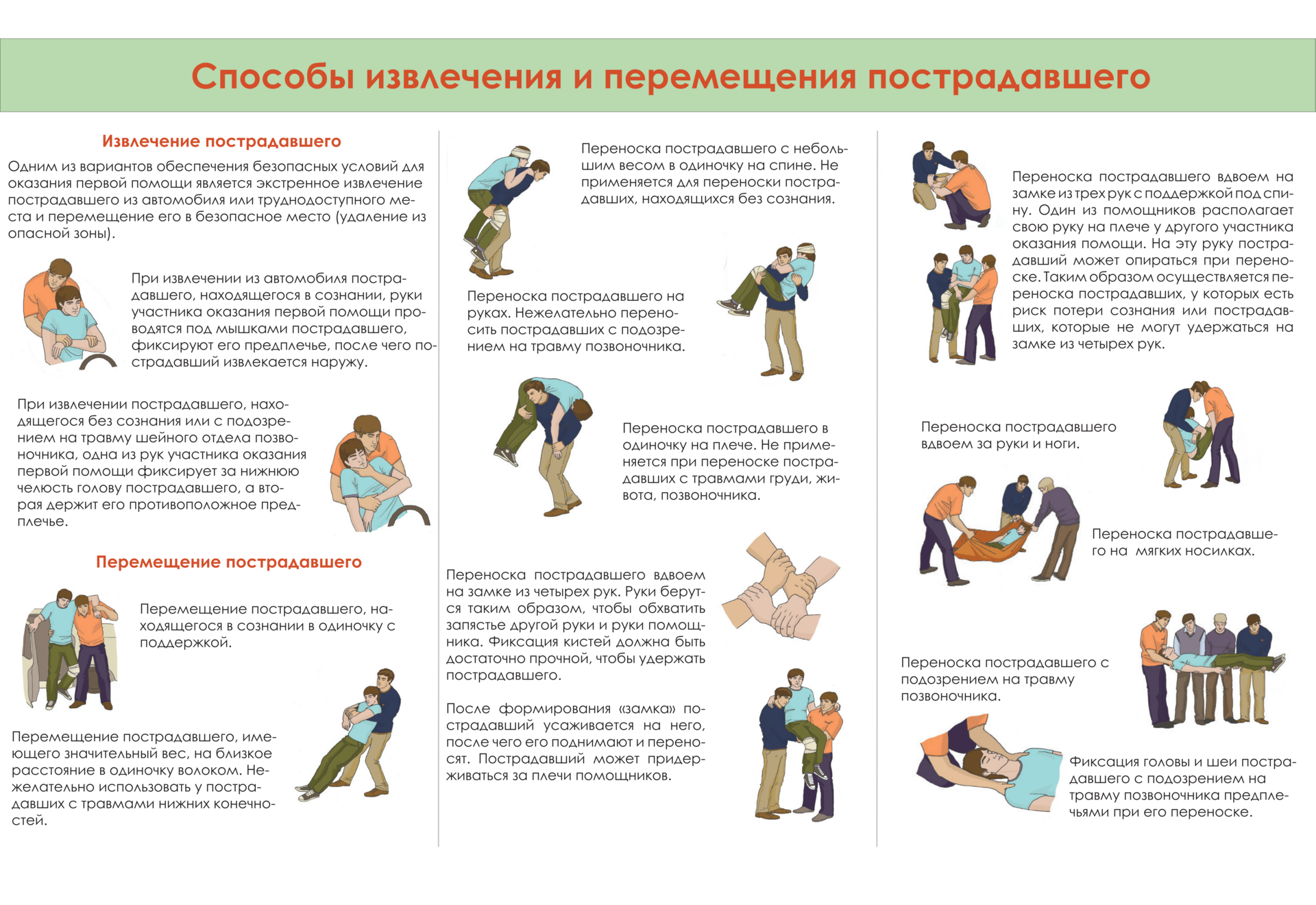 Способы извлечения и перемещения пострадавшего

Извлечение пострадавшего

Одним из вариантов обеспечения безопасных условий для оказания первой помощи является экстренное извлечение пострадавшего из автомобиля или труднодоступного места и перемещение его в безопасное место (удаление из опасной зоны).

При извлечении из автомобиля пострадавшего, находящегося в сознании, руки участника оказания первой помощи проводятся под мышками пострадавшего, фиксируют его предплечье, после чего пострадавший извлекается наружу.

При извлечении пострадавшего, находящегося без сознания или с подозрением на травму шейного отдела позвоночника, одна из рук участника оказания первой помощи фиксирует за нижнюю челюсть голову пострадавшего, а вторая держит его противоположное предплечье.

Перемещение пострадавшего

Перемещение пострадавшего, находящегося в сознании в одиночку с поддержкой.

Перемещение пострадавшего, имеющего значительный вес, на близкое расстояние в одиночку волоком. Нежелательно использовать у пострадавших с травмами нижних конечностей.

Переноска пострадавшего с небольшим весом в одиночку на спине. Не применяется для переноски пострадавших, находящихся без сознания.

Переноска пострадавшего на руках. Нежелательно переносить пострадавших с подозрением на травму позвоночника.

Переноска пострадавшего в одиночку на плече. Не применяется при переноске пострадавших с травмами груди, живота, позвоночника.

Переноска пострадавшего вдвоем на замке из четырех рук. Руки берутся таким образом, чтобы обхватить запястье другой руки и руки помощника. Фиксация кистей должна быть достаточно прочной, чтобы удержать пострадавшего.

После формирования «замка» пострадавший усаживается на него, после чего его поднимают и переносят. Пострадавший может придерживаться за плечи помощников.

Переноска пострадавшего вдвоем на замке из трех рук с поддержкой под спину. Один из помощников располагает свою руку на плече у другого участника оказания помощи. На эту руку пострадавший может опираться при переноске. Таким образом осуществляется переноска пострадавших, у которых есть риск потери сознания или пострадавших, которые не могут удержаться на замке из четырех рук.

Переноска пострадавшего вдвоем за руки и ноги.

Переноска пострадавшего на мягких носилках.

Переноска пострадавшего с подозрением на травму позвоночника.

Фиксация головы и шеи пострадавшего с подозрением на травму позвоночника предплечьями при его переноске.