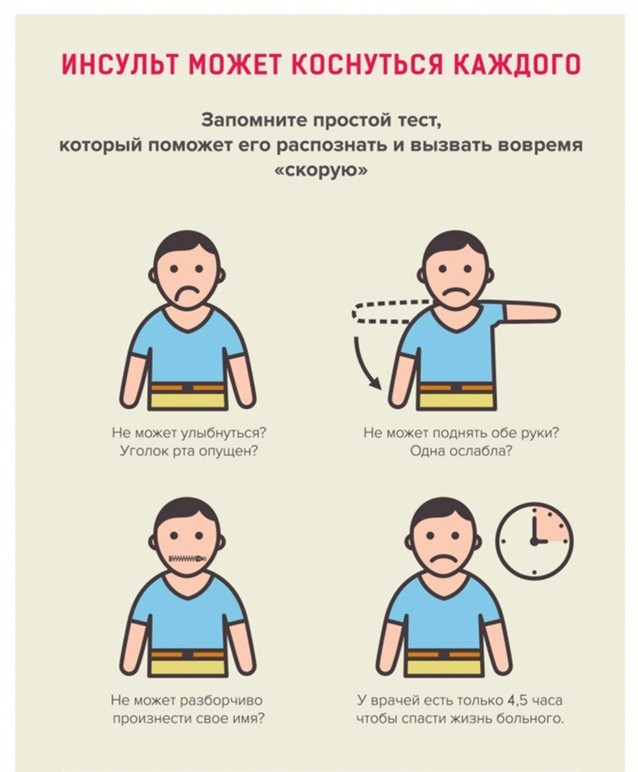 ИНСУЛЬТ МОЖЕТ КОСНУТЬСЯ КАЖДОГО

Запомните простой тест, который поможет его распознать и вызвать вовремя «скорую»

Не может улыбнуться? Уголок рта опущен?

Не может поднять обе руки? Одна ослабла?

Не может разборчиво произнести свое имя?

У врачей есть только 4,5 часа чтобы спасти жизнь больного.