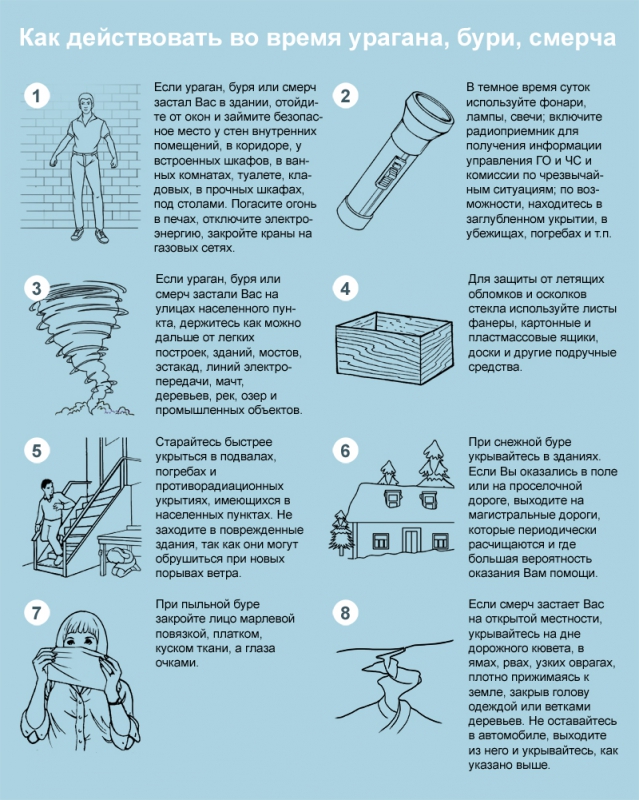 Как действовать во время урагана, бури, смерча

1

Если ураган, буря или смерч застал Вас в здании, отойдите от окон и займите безопасное место у стен внутренних помещений, в коридоре, у встроенных шкафов, в ванных комнатах, туалете, кладовых, в прочных шкафах, под столами. Погасите огонь в печах, отключите электроэнергию, закройте краны на газовых сетях.

2

В темное время суток используйте фонари, лампы, свечи; включите радиоприемник для получения информации управления ГО и ЧС и комиссии по чрезвычайным ситуациям; по возможности, находитесь в заглубленном укрытии, в убежищах, погребах и т.п.

3

Если ураган, буря или смерч застали Вас на улицах населенного пункта, держитесь как можно дальше от легких построек, зданий, мостов, эстакад, линий электропередачи, мачт, деревьев, рек, озер и промышленных объектов.

4

Для защиты от летящих обломков и осколков стекла используйте листы фанеры, картонные и пластмассовые ящики, доски и другие подручные средства.

5

Старайтесь быстрее укрыться в подвалах, погребах и противорадиационных укрытиях, имеющихся в населенных пунктах. Не заходите в поврежденные здания, так как они могут обрушиться при новых порывах ветра.

6

При снежной буре укрывайтесь в зданиях. Если Вы оказались в поле или на проселочной дороге, выходите на магистральные дороги, которые периодически расчищаются и где большая вероятность оказания Вам помощи.

7

При пыльной буре закройте лицо марлевой повязкой, платком, куском ткани, а глаза очками.

8

Если смерч застает Вас на открытой местности, укрывайтесь на дне дорожного кювета, в ямах, рвах, узких оврагах, плотно прижимаясь к земле, закрыв голову одеждой или ветками деревьев. Не оставайтесь в автомобиле, выходите из него и укрывайтесь, как указано выше.