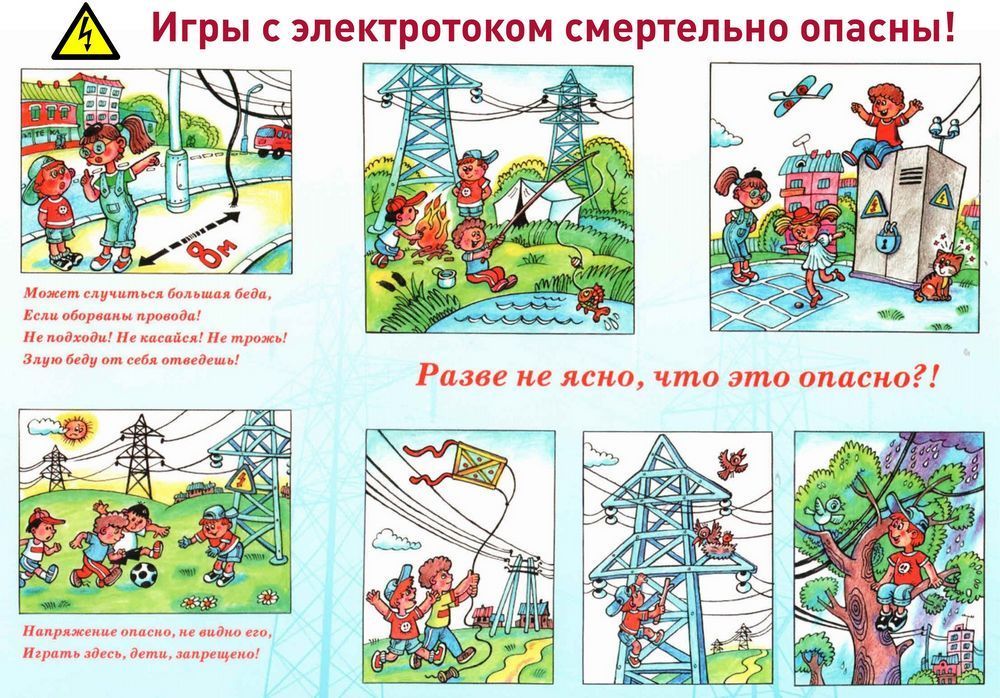 Игры с электротоком смертельно опасны!

8м

Может случиться большая беда,
Если оборваны провода!
Не подходи! Не касайся! Не трожь!
Злую беду от себя отведешь!

Разве не ясно, что это опасно?!

Напряжение опасно, не видно его,
Играть здесь, дети, запрещено!