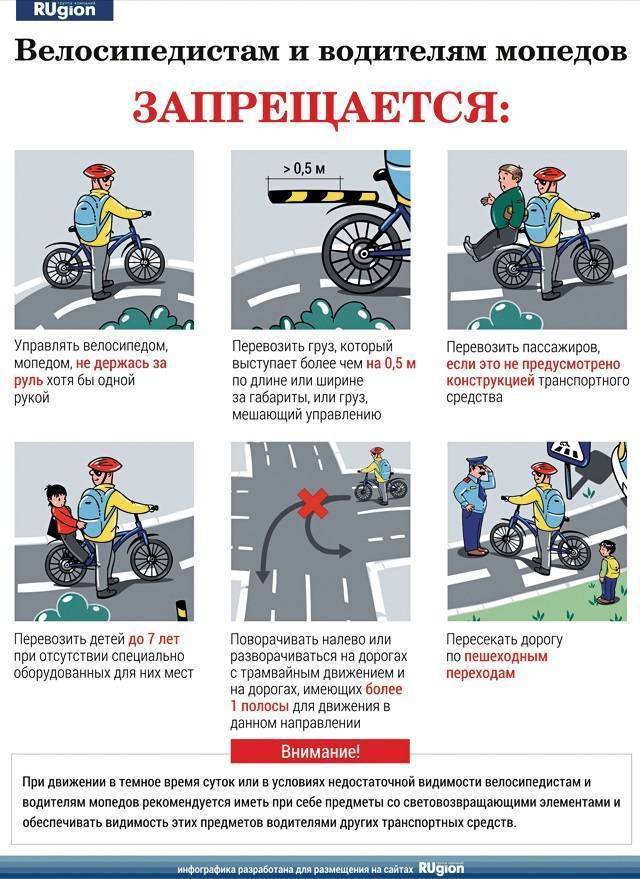 RUgion

Велосипедистам и водителям мопедов

ЗАПРЕЩАЕТСЯ:

> 0,5 м

Управлять велосипедом, мопедом, не держась за руль хотя бы одной рукой

Перевозить груз, который выступает более чем на 0,5 м по длине или ширине за габариты, или груз, мешающий управлению

Перевозить пассажиров, если это не предусмотрено конструкцией транспортного средства

Перевозить детей до 7 лет при отсутствии специально оборудованных для них мест

Поворачивать налево или разворачиваться на дорогах с трамвайным движением и на дорогах, имеющих более 1 полосы для движения в данном направлении

Пересекать дорогу по пешеходным переходам

Внимание!

При движении в темное время суток или в условиях недостаточной видимости велосипедистам и водителям мопедов рекомендуется иметь при себе предметы со световозвращающими элементами и обеспечивать видимость этих предметов водителями других транспортных средств.

инфографика разработана для размещения на сайтах RUgion