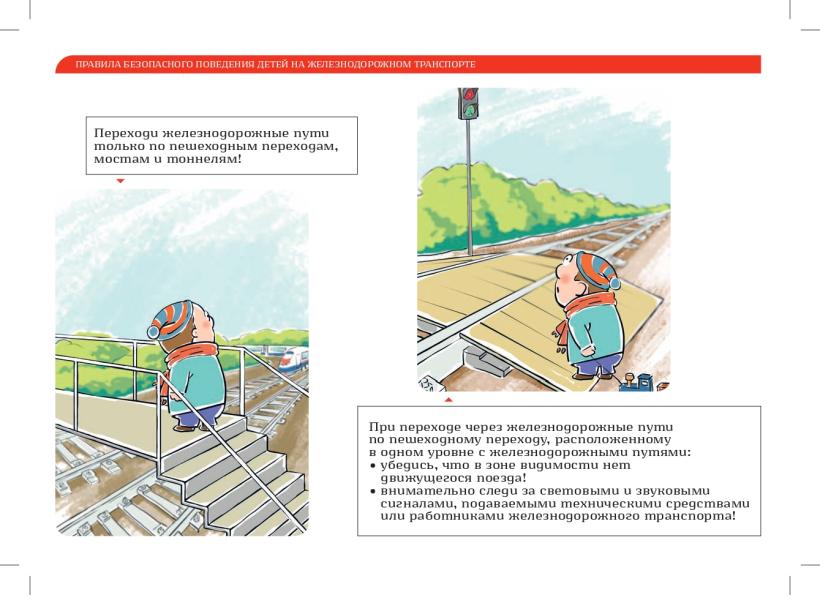 ПРАВИЛА БЕЗОПАСНОГО ПОВЕДЕНИЯ ДЕТЕЙ НА ЖЕЛЕЗНОДОРОЖНОМ ТРАНСПОРТЕ

Переходи железнодорожные пути только по пешеходным переходам, мостам и тоннелям!

При переходе через железнодорожные пути по пешеходному переходу, расположенному в одном уровне с железнодорожными путями:
• убедись, что в зоне видимости нет движущегося поезда!
• внимательно следи за световыми и звуковыми сигналами, подаваемыми техническими средствами или работниками железнодорожного транспорта!