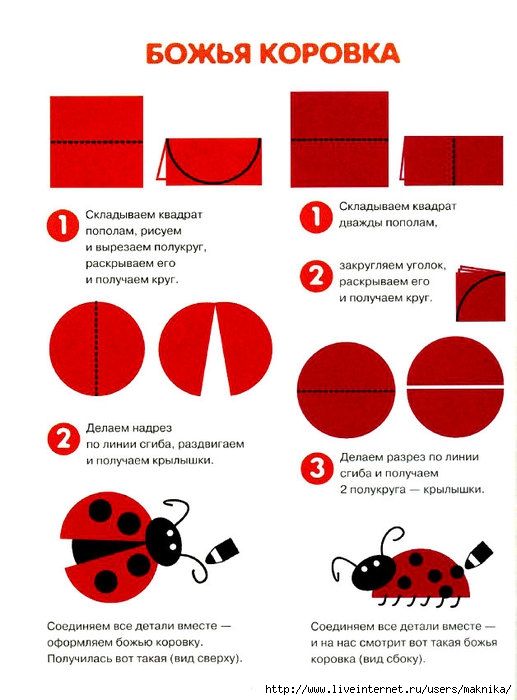 БОЖЬЯ КОРОВКА

1 Складываем квадрат пополам, рисуем и вырезаем полукруг, раскрываем его и получаем круг.

2 Делаем надрез по линии сгиба, раздвигаем и получаем крылышки.

Соединяем все детали вместе — оформляем божью коровку. Получилась вот такая (вид сверху).

1 Складываем квадрат дважды пополам,

2 закругляем уголок, раскрываем его и получаем круг.

3 Делаем разрез по линии сгиба и получаем 2 полукруга — крылышки.

Соединяем все детали вместе — и на нас смотрит вот такая божья коровка (вид сбоку).

http://www.liveinternet.ru/users/maknika/