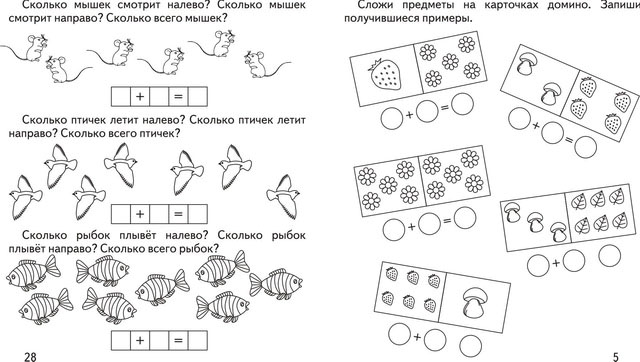 Сколько мышек смотрит налево? Сколько мышек смотрит направо? Сколько всего мышек?

+ =

Сколько птичек летит налево? Сколько птичек летит направо? Сколько всего птичек?

+ =

Сколько рыбок плывёт налево? Сколько рыбок плывёт направо? Сколько всего рыбок?

+ =

28

Сложи предметы на карточках домино. Запиши получившиеся примеры.

+ =

+ =

+ =

+

+

5