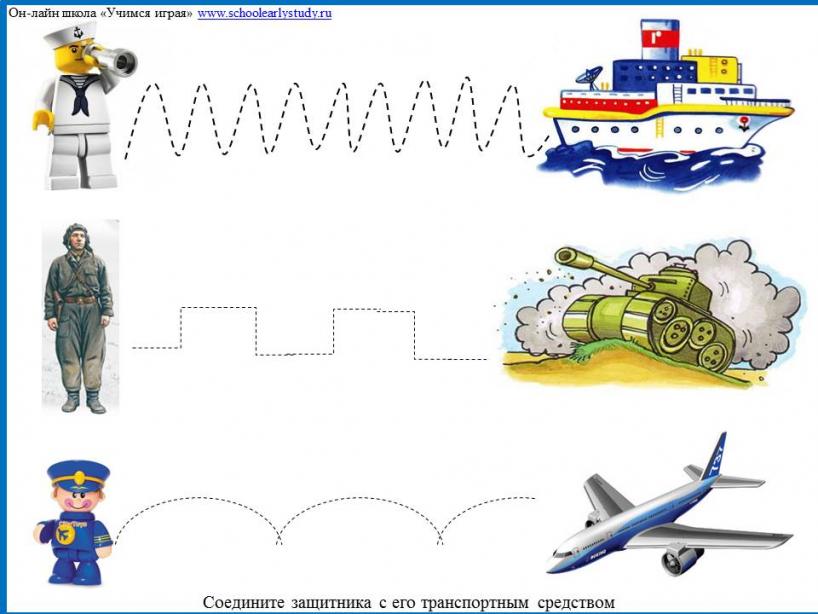 Он-лайн школа «Учимся играя» www.schoolearlystudy.ru

Соедините защитника с его транспортным средством