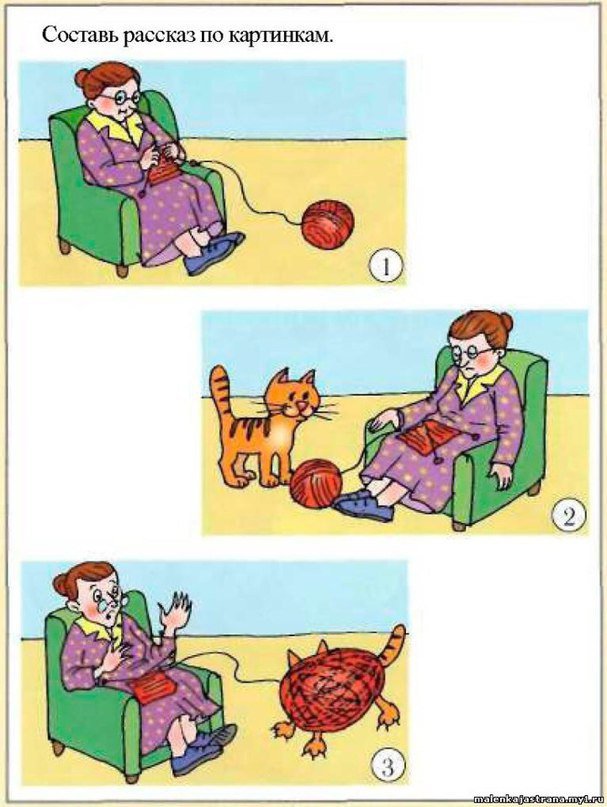 Составь рассказ по картинкам.

1

2

3

malenkajastrana.my1.ru