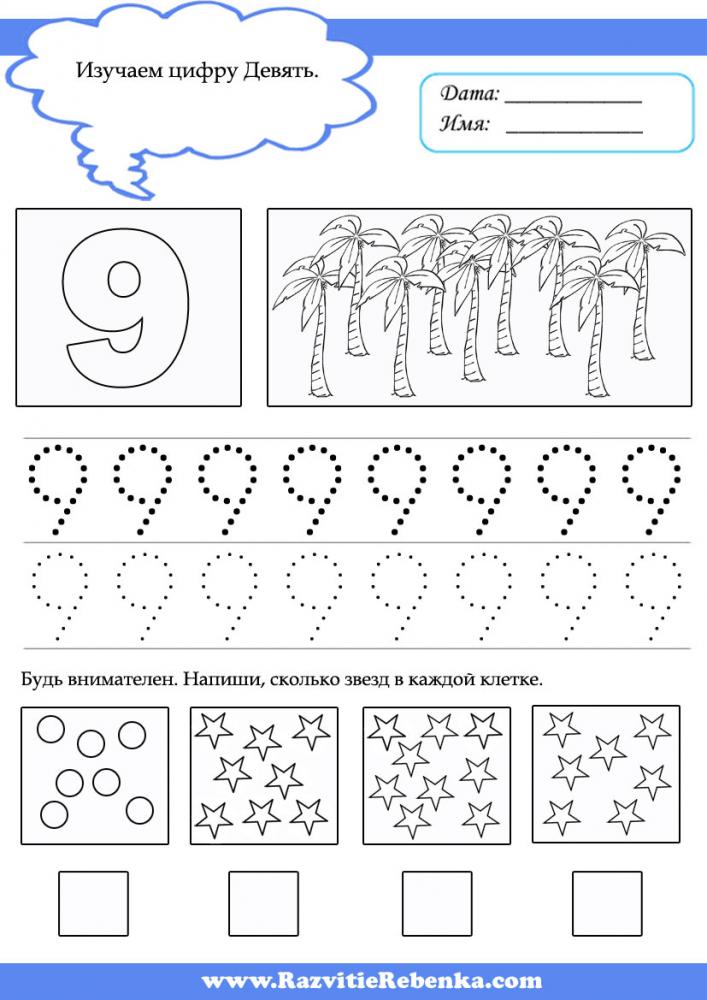 Изучаем цифру Девять.

Дата: ____________
Имя: ____________

9

Будь внимателен. Напиши, сколько звезд в каждой клетке.

www.RazvitieRebenka.com