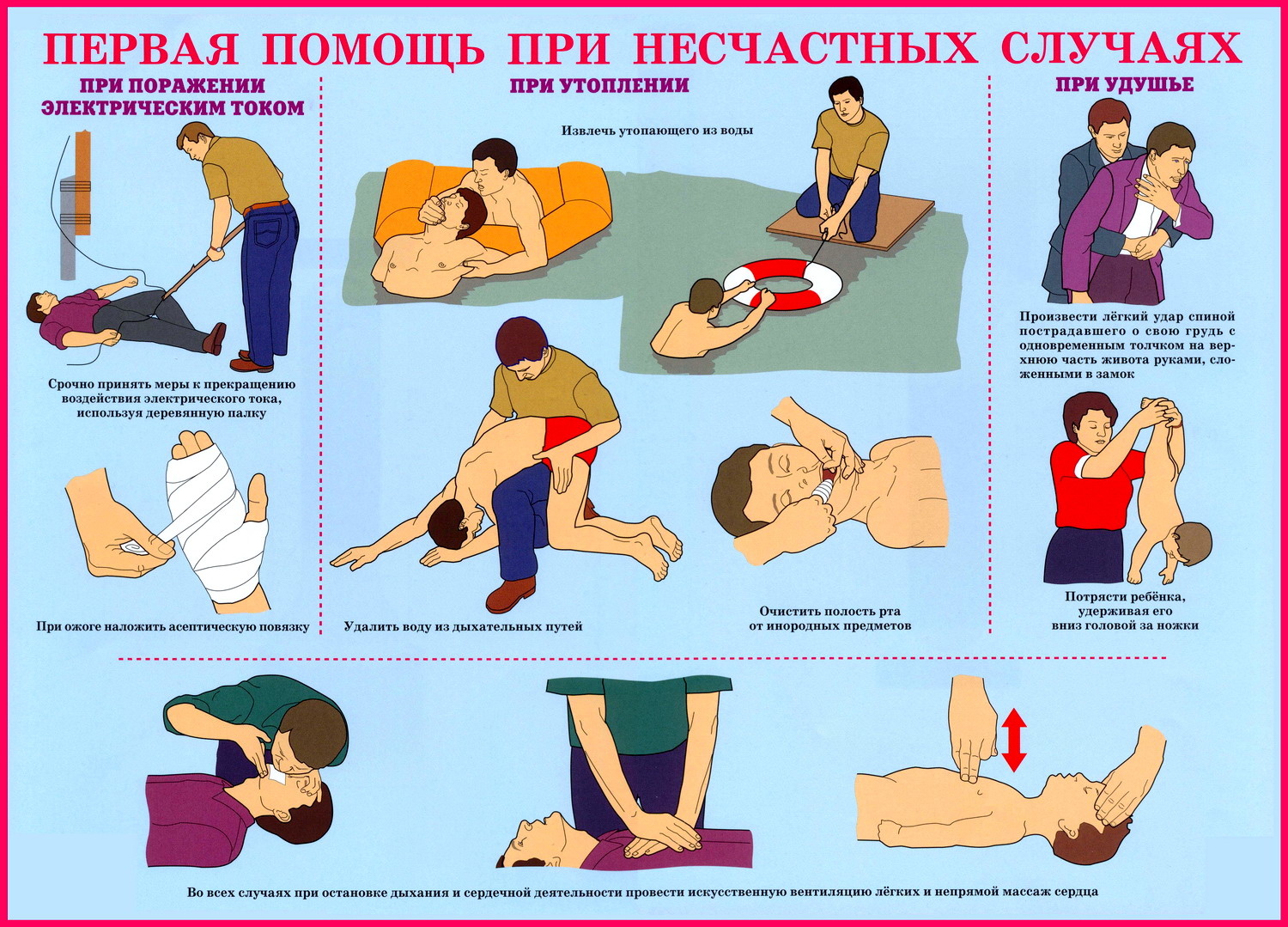 ПЕРВАЯ ПОМОЩЬ ПРИ НЕСЧАСТНЫХ СЛУЧАЯХ

ПРИ ПОРАЖЕНИИ ЭЛЕКТРИЧЕСКИМ ТОКОМ

Срочно принять меры к прекращению воздействия электрического тока, используя деревянную палку

При ожоге наложить асептическую повязку

ПРИ УТОПЛЕНИИ

Извлечь утопающего из воды

Удалить воду из дыхательных путей

Очистить полость рта от инородных предметов

ПРИ УДУШЬЕ

Произвести лёгкий удар спиной пострадавшего о свою грудь с одновременным толчком на верхнюю часть живота руками, сложенными в замок

Потрясти ребёнка, удерживая его вниз головой за ножки

Во всех случаях при остановке дыхания и сердечной деятельности провести искусственную вентиляцию лёгких и непрямой массаж сердца