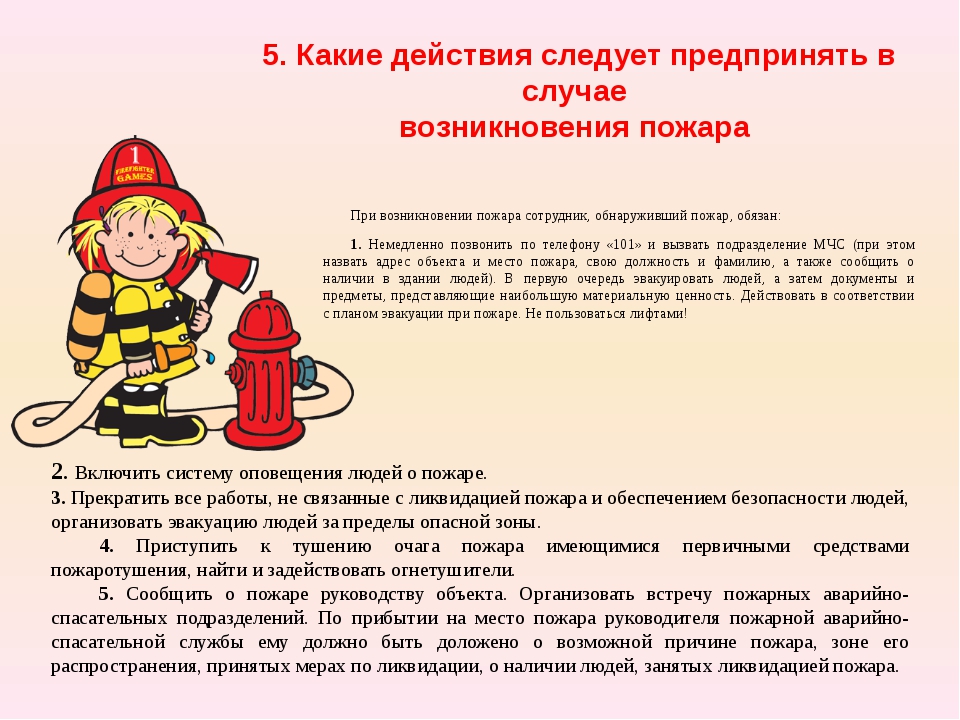 5. Какие действия следует предпринять в случае
возникновения пожара

1
FIREFIGHTER
GAMES

При возникновении пожара сотрудник, обнаруживший пожар, обязан:

1. Немедленно позвонить по телефону «101» и вызвать подразделение МЧС (при этом назвать адрес объекта и место пожара, свою должность и фамилию, а также сообщить о наличии в здании людей). В первую очередь эвакуировать людей, а затем документы и предметы, представляющие наибольшую материальную ценность. Действовать в соответствии с планом эвакуации при пожаре. Не пользоваться лифтами!

2. Включить систему оповещения людей о пожаре.
3. Прекратить все работы, не связанные с ликвидацией пожара и обеспечением безопасности людей, организовать эвакуацию людей за пределы опасной зоны.

4. Приступить к тушению очага пожара имеющимися первичными средствами пожаротушения, найти и задействовать огнетушители.

5. Сообщить о пожаре руководству объекта. Организовать встречу пожарных аварийно-спасательных подразделений. По прибытии на место пожара руководителя пожарной аварийно-спасательной службы ему должно быть доложено о возможной причине пожара, зоне его распространения, принятых мерах по ликвидации, о наличии людей, занятых ликвидацией пожара.