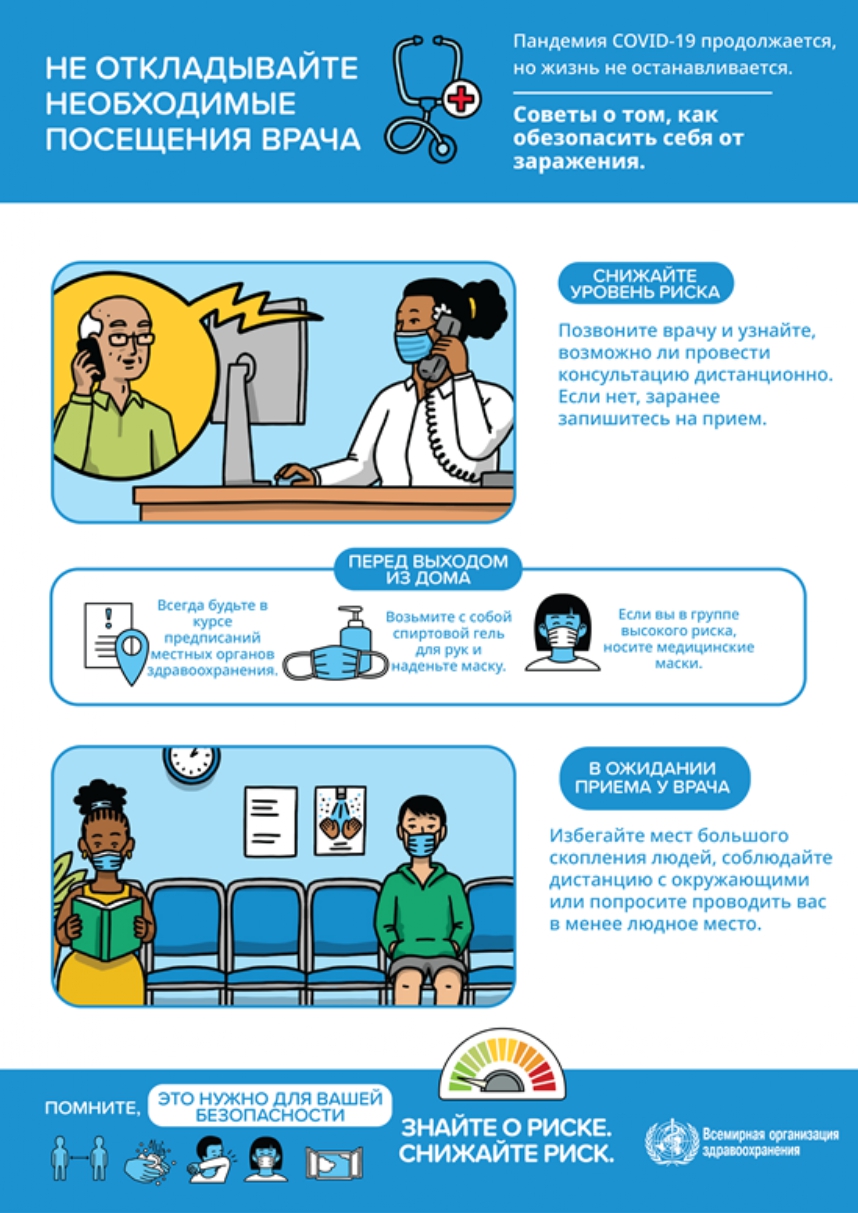 НЕ ОТКЛАДЫВАЙТЕ НЕОБХОДИМЫЕ ПОСЕЩЕНИЯ ВРАЧА

Пандемия COVID-19 продолжается, но жизнь не останавливается.

Советы о том, как обезопасить себя от заражения.

СНИЖАЙТЕ УРОВЕНЬ РИСКА

Позвоните врачу и узнайте, возможно ли провести консультацию дистанционно. Если нет, заранее запишитесь на прием.

ПЕРЕД ВЫХОДОМ ИЗ ДОМА

Всегда будьте в курсе предписаний местных органов здравоохранения.

Возьмите с собой спиртовой гель для рук и наденьте маску.

Если вы в группе высокого риска, носите медицинские маски.

В ОЖИДАНИИ ПРИЕМА У ВРАЧА

Избегайте мест большого скопления людей, соблюдайте дистанцию с окружающими или попросите проводить вас в менее людное место.

ПОМНИТЕ, ЭТО НУЖНО ДЛЯ ВАШЕЙ БЕЗОПАСНОСТИ

ЗНАЙТЕ О РИСКЕ. СНИЖАЙТЕ РИСК.

Всемирная организация здравоохранения