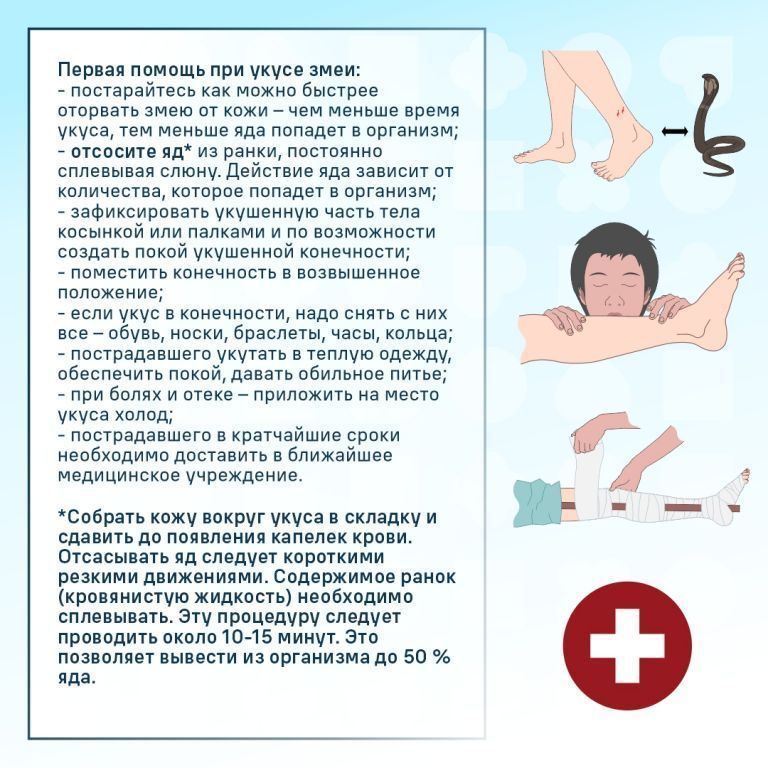 Первая помощь при укусе змеи:
- постарайтесь как можно быстрее оторвать змею от кожи – чем меньше время укуса, тем меньше яда попадет в организм;
- отсосите яд* из ранки, постоянно сплевывая слюну. Действие яда зависит от количества, которое попадет в организм;
- зафиксировать укушенную часть тела косынкой или палками и по возможности создать покой укушенной конечности;
- поместить конечность в возвышенное положение;
- если укус в конечности, надо снять с них все – обувь, носки, браслеты, часы, кольца;
- пострадавшего укутать в теплую одежду, обеспечить покой, давать обильное питье;
- при болях и отеке – приложить на место укуса холод;
- пострадавшего в кратчайшие сроки необходимо доставить в ближайшее медицинское учреждение.

*Собрать кожу вокруг укуса в складку и сдавить до появления капелек крови. Отсасывать яд следует короткими резкими движениями. Содержимое ранок (кровянистую жидкость) необходимо сплевывать. Эту процедуру следует проводить около 10-15 минут. Это позволяет вывести из организма до 50 % яда.