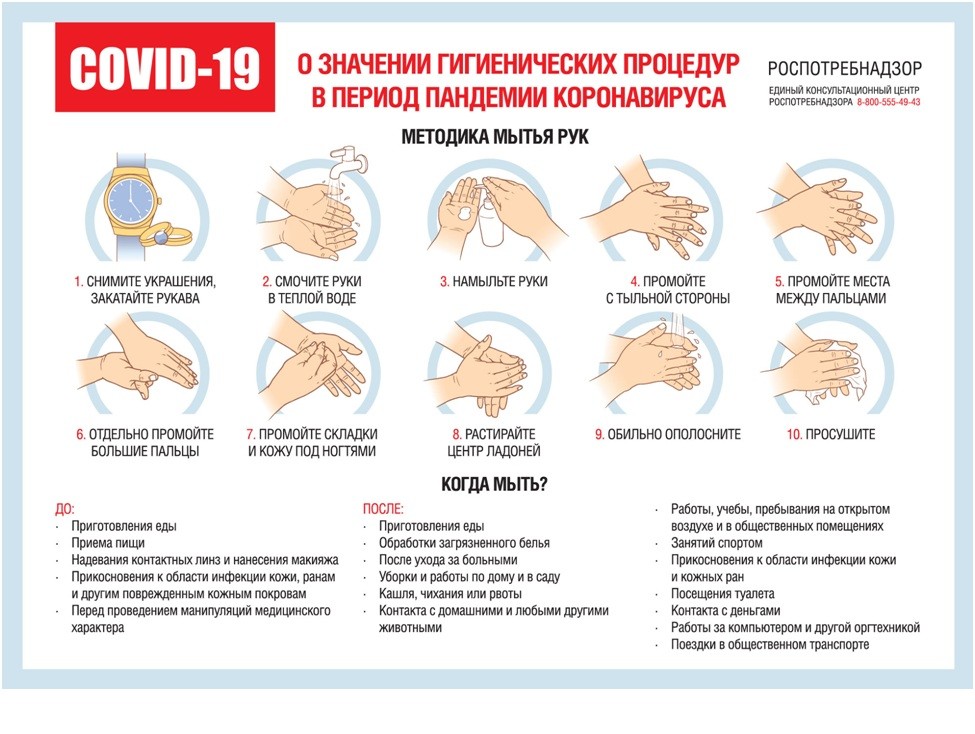 COVID-19

О ЗНАЧЕНИИ ГИГИЕНИЧЕСКИХ ПРОЦЕДУР В ПЕРИОД ПАНДЕМИИ КОРОНАВИРУСА

РОСПОТРЕБНАДЗОР
ЕДИНЫЙ КОНСУЛЬТАЦИОННЫЙ ЦЕНТР РОСПОТРЕБНАДЗОРА 8-800-555-49-43

МЕТОДИКА МЫТЬЯ РУК

1. СНИМИТЕ УКРАШЕНИЯ, ЗАКАТАЙТЕ РУКАВА

2. СМОЧИТЕ РУКИ В ТЕПЛОЙ ВОДЕ

3. НАМЫЛЬТЕ РУКИ

4. ПРОМОЙТЕ С ТЫЛЬНОЙ СТОРОНЫ

5. ПРОМОЙТЕ МЕСТА МЕЖДУ ПАЛЬЦАМИ

6. ОТДЕЛЬНО ПРОМОЙТЕ БОЛЬШИЕ ПАЛЬЦЫ

7. ПРОМОЙТЕ СКЛАДКИ И КОЖУ ПОД НОГТЯМИ

8. РАСТИРАЙТЕ ЦЕНТР ЛАДОНЕЙ

9. ОБИЛЬНО ОПОЛОСНИТЕ

10. ПРОСУШИТЕ

КОГДА МЫТЬ?

ДО:
· Приготовления еды
· Приема пищи
· Надевания контактных линз и нанесения макияжа
· Прикосновения к области инфекции кожи, ранам и другим поврежденным кожным покровам
· Перед проведением манипуляций медицинского характера

ПОСЛЕ:
· Приготовления еды
· Обработки загрязненного белья
· После ухода за больными
· Уборки и работы по дому и в саду
· Кашля, чихания или рвоты
· Контакта с домашними и любыми другими животными

· Работы, учебы, пребывания на открытом воздухе и в общественных помещениях
· Занятий спортом
· Прикосновения к области инфекции кожи и кожных ран
· Посещения туалета
· Контакта с деньгами
· Работы за компьютером и другой оргтехникой
· Поездки в общественном транспорте