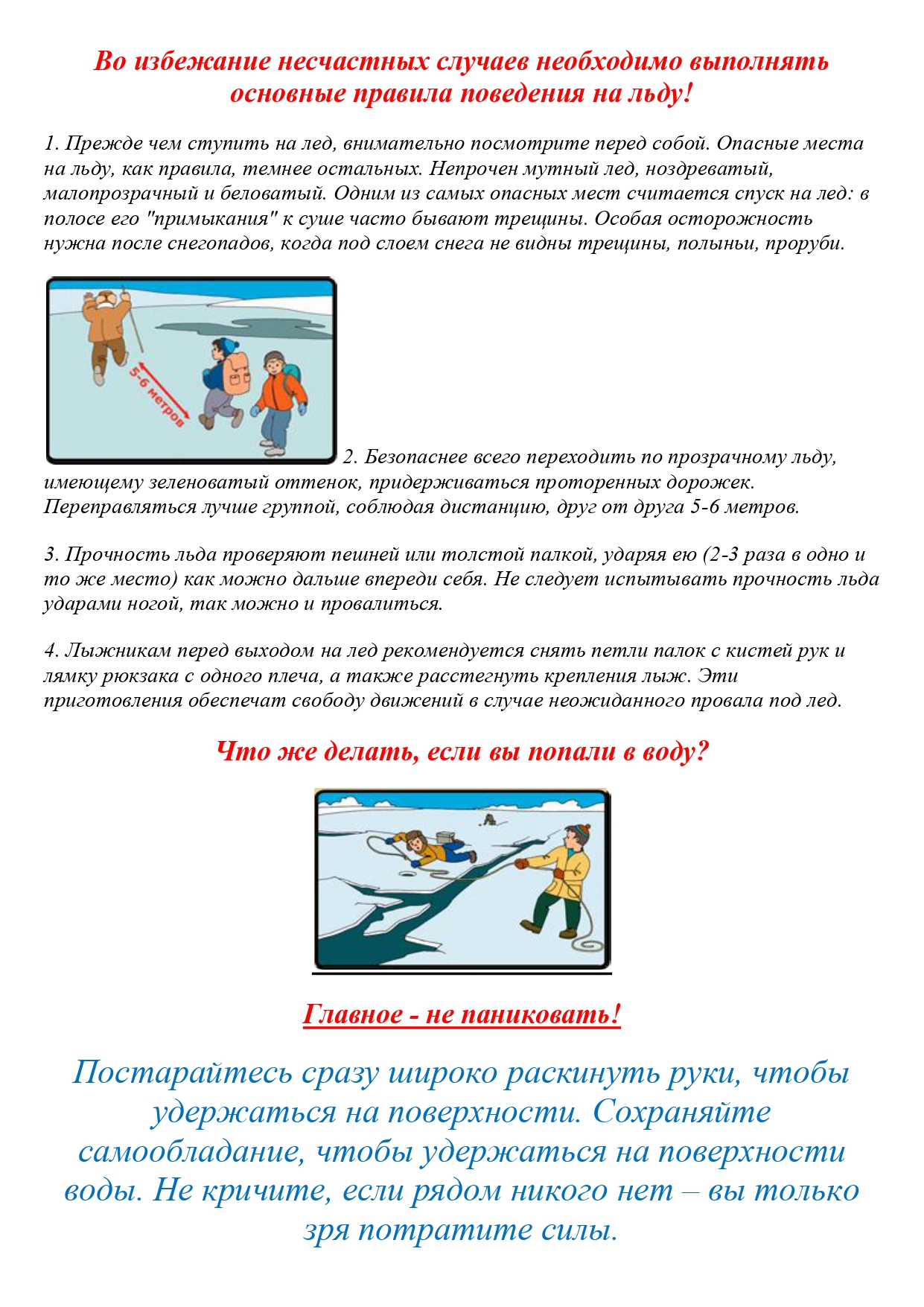 Во избежание несчастных случаев необходимо выполнять основные правила поведения на льду!

1. Прежде чем ступить на лед, внимательно посмотрите перед собой. Опасные места на льду, как правила, темнее остальных. Непрочен мутный лед, ноздреватый, малопрозрачный и беловатый. Одним из самых опасных мест считается спуск на лед: в полосе его "примыкания" к суше часто бывают трещины. Особая осторожность нужна после снегопадов, когда под слоем снега не видны трещины, полыньи, проруби.

5-6 метров

2. Безопаснее всего переходить по прозрачному льду, имеющему зеленоватый оттенок, придерживаться проторенных дорожек. Переправляться лучше группой, соблюдая дистанцию, друг от друга 5-6 метров.

3. Прочность льда проверяют пешней или толстой палкой, ударяя ею (2-3 раза в одно и то же место) как можно дальше впереди себя. Не следует испытывать прочность льда ударами ногой, так можно и провалиться.

4. Лыжникам перед выходом на лед рекомендуется снять петли палок с кистей рук и лямку рюкзака с одного плеча, а также расстегнуть крепления лыж. Эти приготовления обеспечат свободу движений в случае неожиданного провала под лед.

Что же делать, если вы попали в воду?

Главное - не паниковать!

Постарайтесь сразу широко раскинуть руки, чтобы удержаться на поверхности. Сохраняйте самообладание, чтобы удержаться на поверхности воды. Не кричите, если рядом никого нет – вы только зря потратите силы.