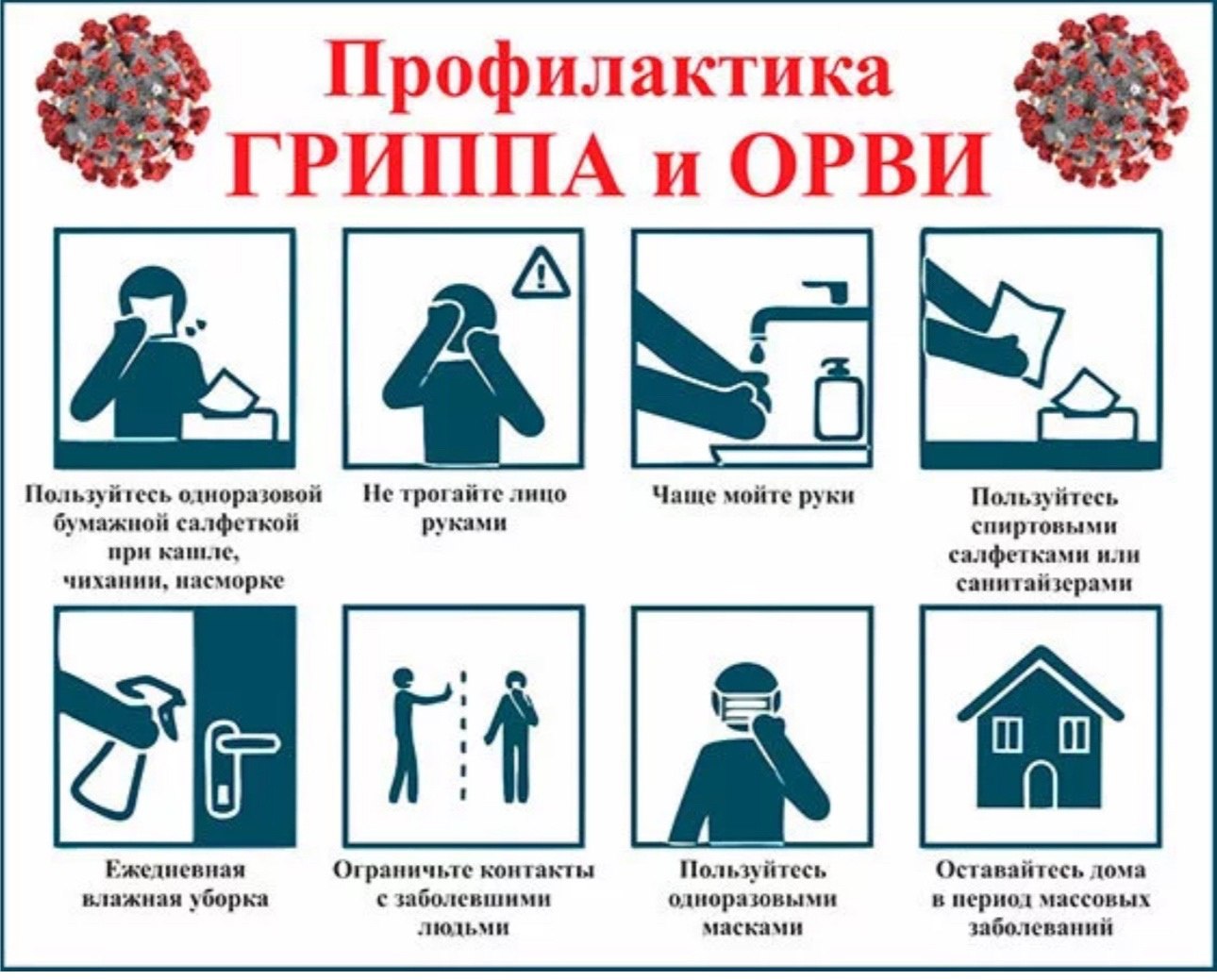 Профилактика
ГРИППА и ОРВИ

Пользуйтесь одноразовой бумажной салфеткой при кашле, чихании, насморке

Не трогайте лицо руками

Чаще мойте руки

Пользуйтесь спиртовыми салфетками или санитайзерами

Ежедневная влажная уборка

Ограничьте контакты с заболевшими людьми

Пользуйтесь одноразовыми масками

Оставайтесь дома в период массовых заболеваний