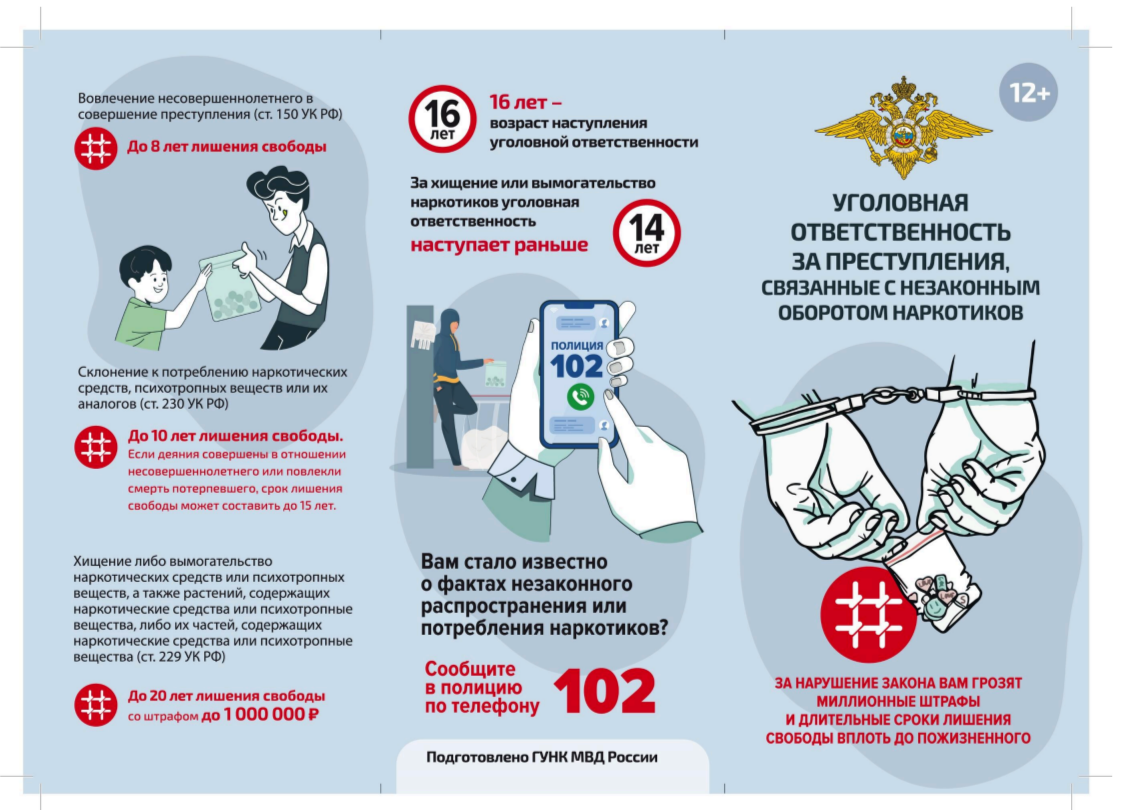 Вовлечение несовершеннолетнего в совершение преступления (ст. 150 УК РФ)

До 8 лет лишения свободы

Склонение к потреблению наркотических средств, психотропных веществ или их аналогов (ст. 230 УК РФ)

До 10 лет лишения свободы. Если деяния совершены в отношении несовершеннолетнего или повлекли смерть потерпевшего, срок лишения свободы может составить до 15 лет.

Хищение либо вымогательство наркотических средств или психотропных веществ, а также растений, содержащих наркотические средства или психотропные вещества, либо их частей, содержащих наркотические средства или психотропные вещества (ст. 229 УК РФ)

До 20 лет лишения свободы со штрафом до 1 000 000 ₽

16 лет

16 лет – возраст наступления уголовной ответственности

За хищение или вымогательство наркотиков уголовная ответственность наступает раньше

14 лет

ПОЛИЦИЯ 102

Вам стало известно о фактах незаконного распространения или потребления наркотиков?

Сообщите в полицию по телефону 102

Подготовлено ГУНК МВД России

12+

УГОЛОВНАЯ ОТВЕТСТВЕННОСТЬ ЗА ПРЕСТУПЛЕНИЯ, СВЯЗАННЫЕ С НЕЗАКОННЫМ ОБОРОТОМ НАРКОТИКОВ

ЗА НАРУШЕНИЕ ЗАКОНА ВАМ ГРОЗЯТ МИЛЛИОННЫЕ ШТРАФЫ И ДЛИТЕЛЬНЫЕ СРОКИ ЛИШЕНИЯ СВОБОДЫ ВПЛОТЬ ДО ПОЖИЗНЕННОГО