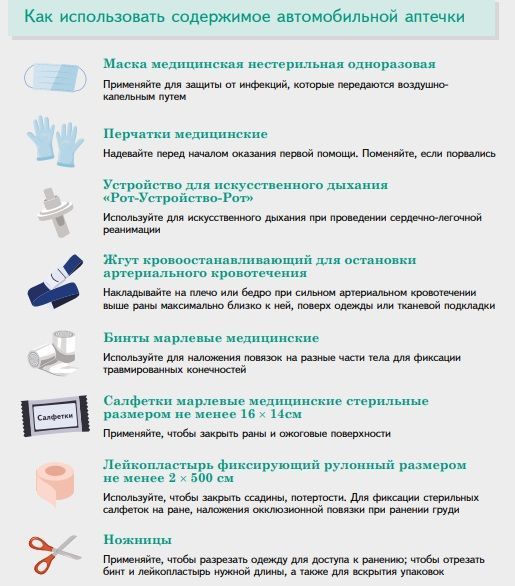 Как использовать содержимое автомобильной аптечки

Маска медицинская нестерильная одноразовая

Применяйте для защиты от инфекций, которые передаются воздушно-капельным путем

Перчатки медицинские

Надевайте перед началом оказания первой помощи. Поменяйте, если порвались

Устройство для искусственного дыхания «Рот-Устройство-Рот»

Используйте для искусственного дыхания при проведении сердечно-легочной реанимации

Жгут кровоостанавливающий для остановки артериального кровотечения

Накладывайте на плечо или бедро при сильном артериальном кровотечении выше раны максимально близко к ней, поверх одежды или тканевой подкладки

Бинты марлевые медицинские

Используйте для наложения повязок на разные части тела для фиксации травмированных конечностей

Салфетки

Салфетки марлевые медицинские стерильные размером не менее 16 × 14см

Применяйте, чтобы закрыть раны и ожоговые поверхности

Лейкопластырь фиксирующий рулонный размером не менее 2 × 500 см

Используйте, чтобы закрыть ссадины, потертости. Для фиксации стерильных салфеток на ране, наложения окклюзионной повязки при ранении груди

Ножницы

Применяйте, чтобы разрезать одежду для доступа к ранению; чтобы отрезать бинт и лейкопластырь нужной длины, а также для вскрытия упаковок