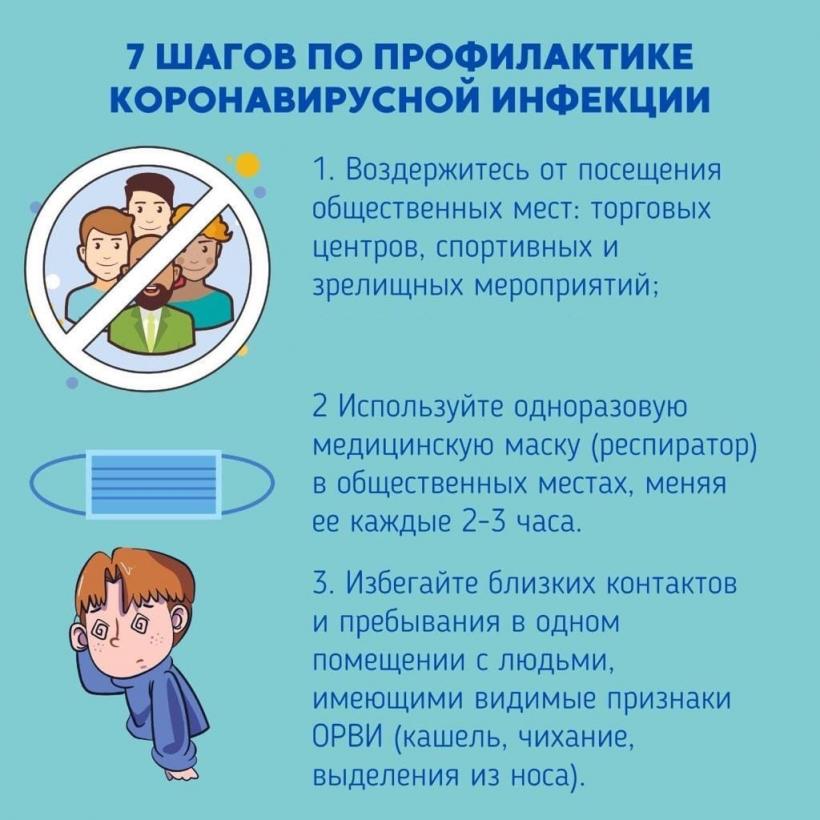 7 ШАГОВ ПО ПРОФИЛАКТИКЕ КОРОНАВИРУСНОЙ ИНФЕКЦИИ

1. Воздержитесь от посещения общественных мест: торговых центров, спортивных и зрелищных мероприятий;

2 Используйте одноразовую медицинскую маску (респиратор) в общественных местах, меняя ее каждые 2-3 часа.

3. Избегайте близких контактов и пребывания в одном помещении с людьми, имеющими видимые признаки ОРВИ (кашель, чихание, выделения из носа).